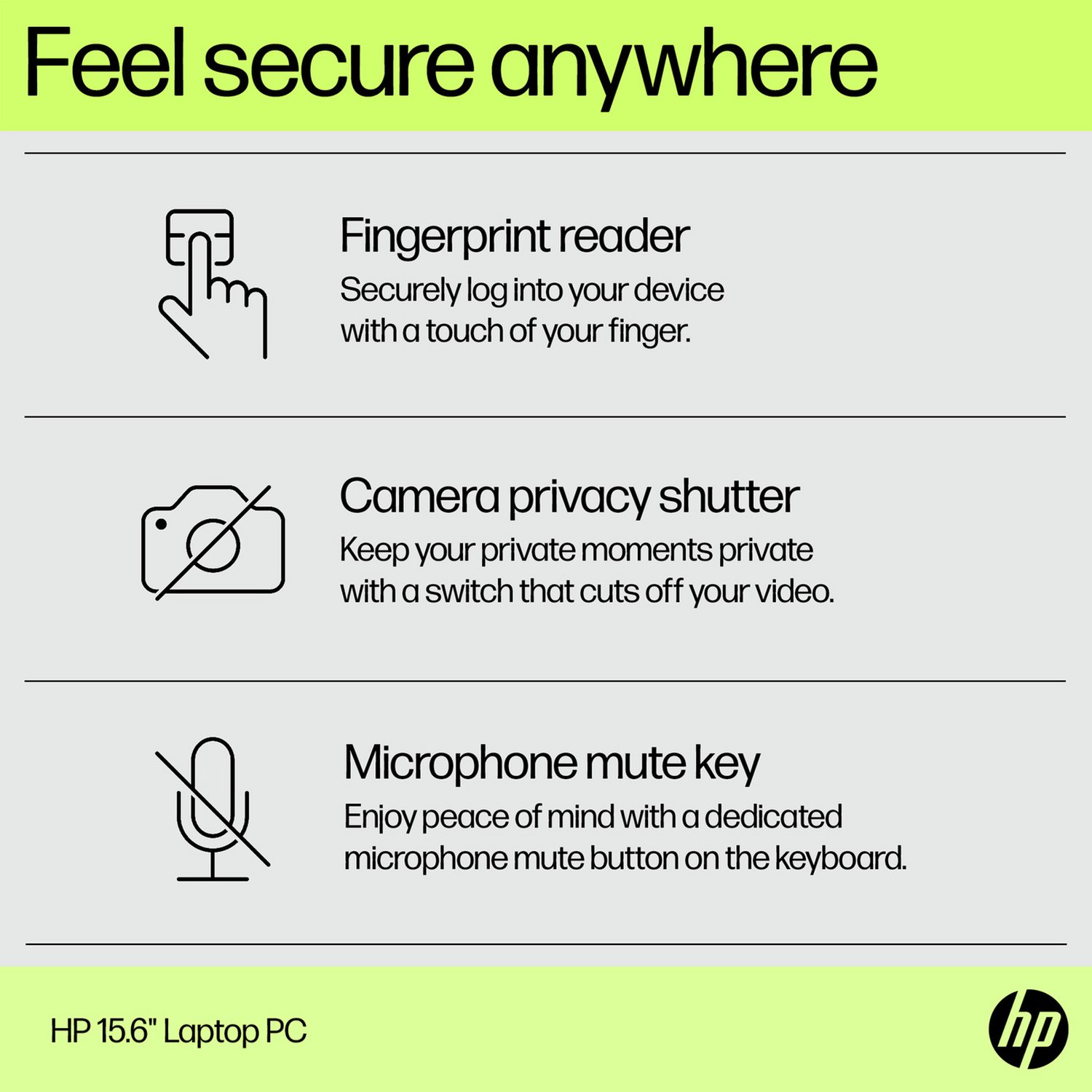 Feel secure anywhere

Fingerprint reader
Securely log into your device with a touch of your finger.

Camera privacy shutter
Keep your private moments private with a switch that cuts off your video.

Microphone mute key
Enjoy peace of mind with a dedicated microphone mute button on the keyboard.

HP 15.6" Laptop PC

hp