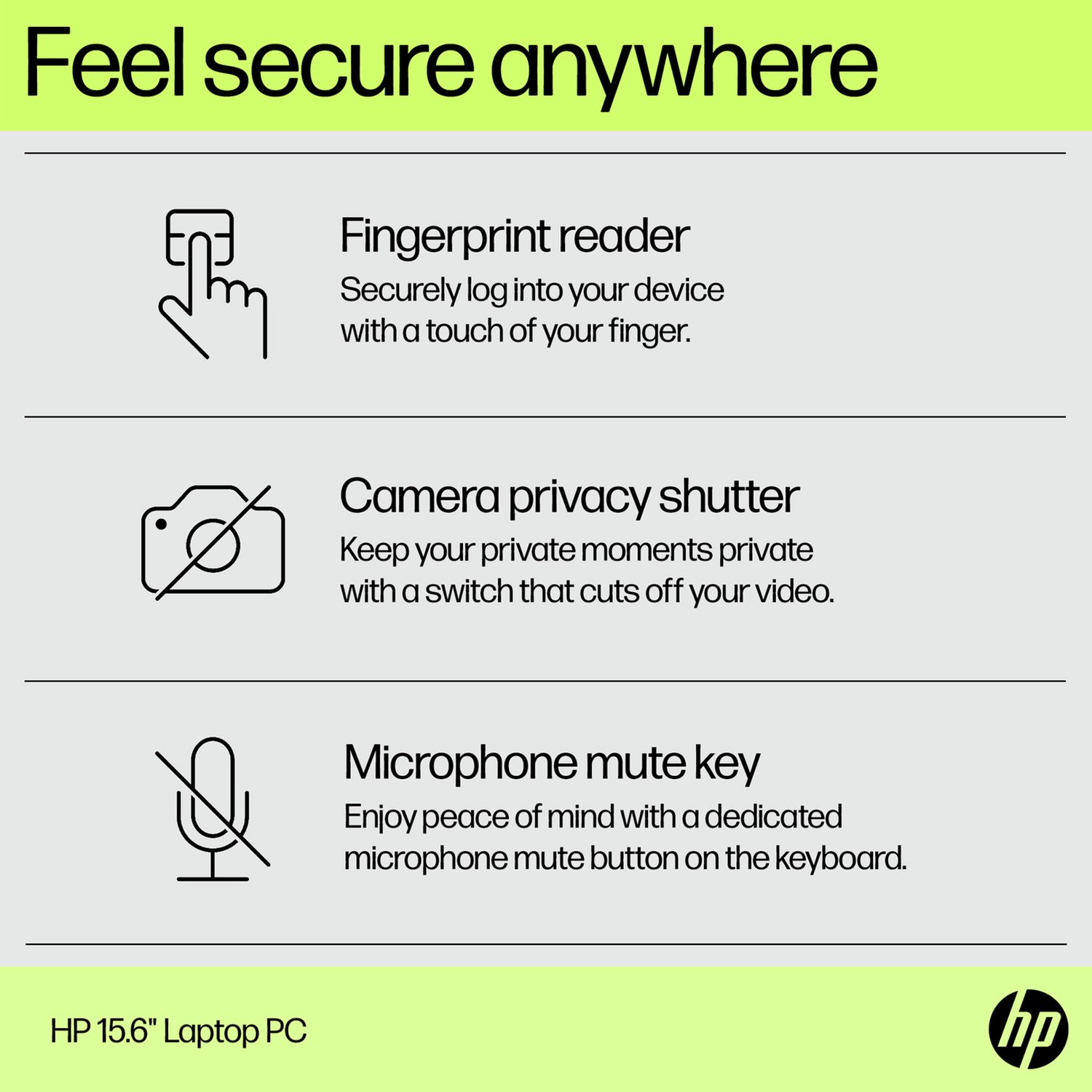 Feel secure anywhere

Fingerprint reader
Securely log into your device with a touch of your finger.

Camera privacy shutter
Keep your private moments private with a switch that cuts off your video.

Microphone mute key
Enjoy peace of mind with a dedicated microphone mute button on the keyboard.

HP 15.6" Laptop PC

hp