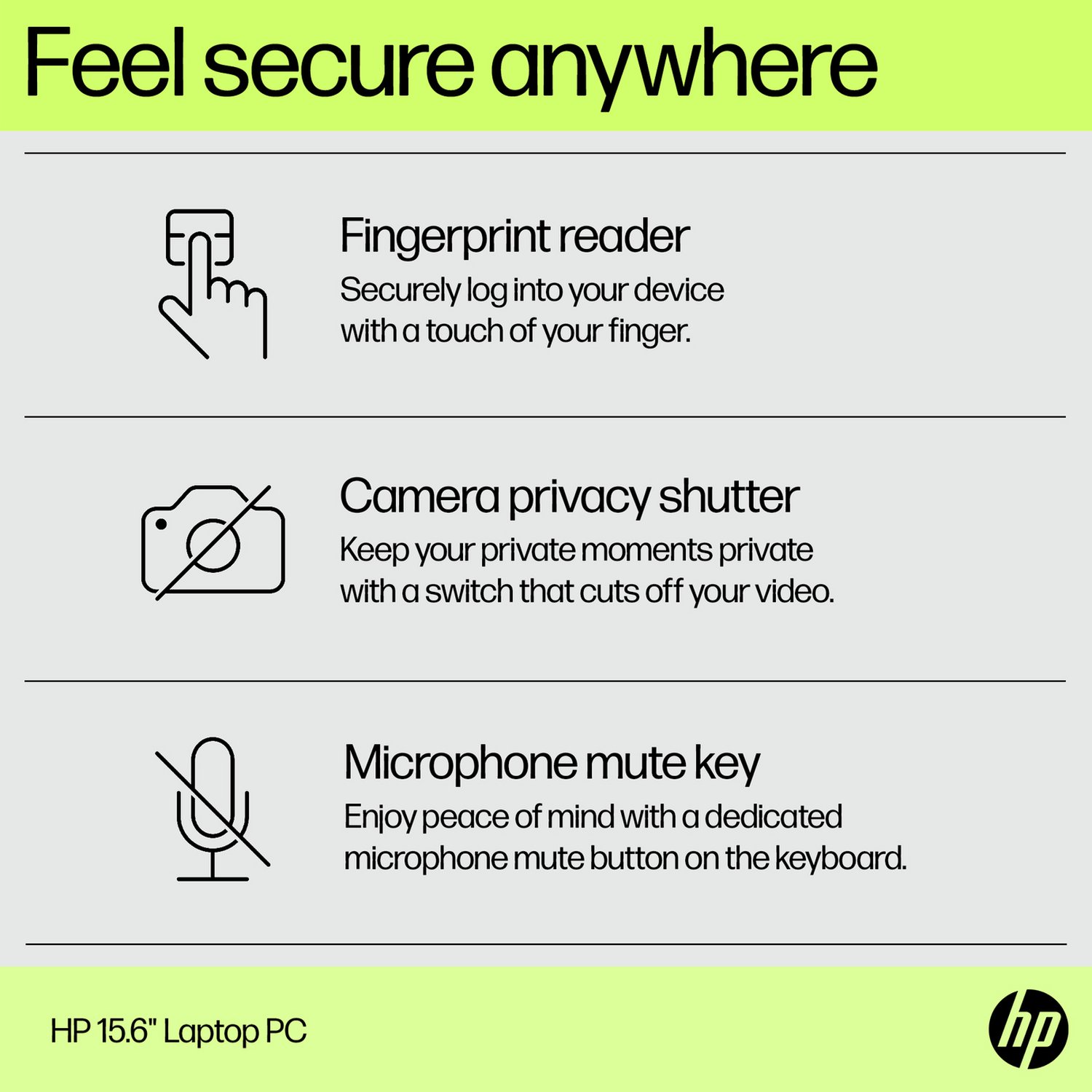 Feel secure anywhere

Fingerprint reader
Securely log into your device with a touch of your finger.

Camera privacy shutter
Keep your private moments private with a switch that cuts off your video.

Microphone mute key
Enjoy peace of mind with a dedicated microphone mute button on the keyboard.

HP 15.6" Laptop PC

hp