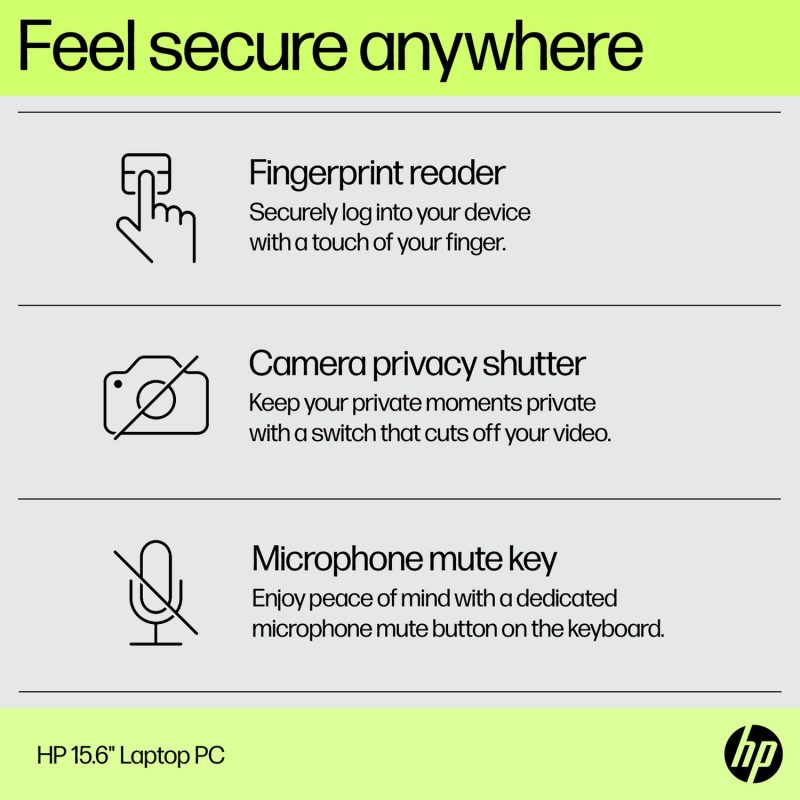 Feel secure anywhere

Fingerprint reader
Securely log into your device with a touch of your finger.

Camera privacy shutter
Keep your private moments private with a switch that cuts off your video.

Microphone mute key
Enjoy peace of mind with a dedicated microphone mute button on the keyboard.

HP 15.6" Laptop PC

hp