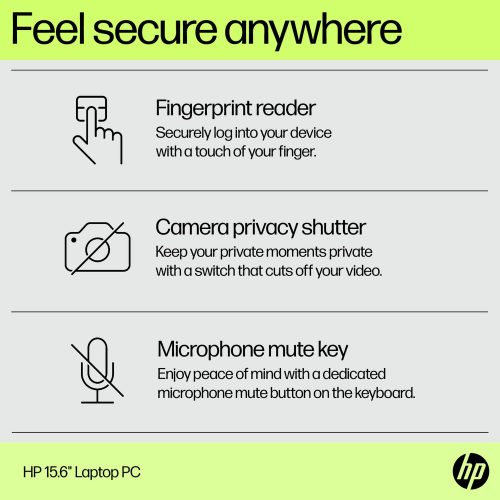 Feel secure anywhere

Fingerprint reader
Securely log into your device with a touch of your finger.

Camera privacy shutter
Keep your private moments private with a switch that cuts off your video.

Microphone mute key
Enjoy peace of mind with a dedicated microphone mute button on the keyboard.

HP 15.6" Laptop PC

hp