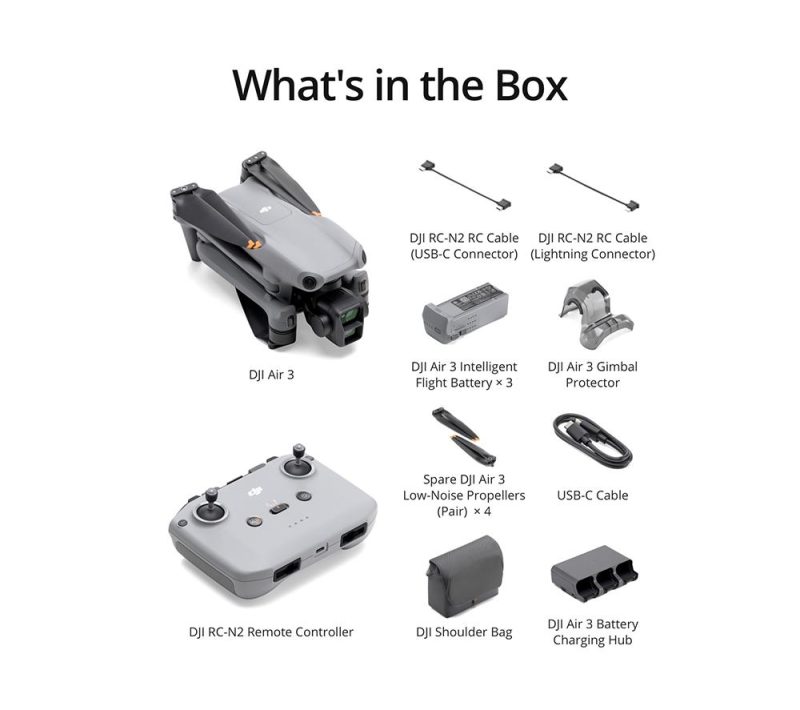 What's in the Box

DJI Air 3

DJI RC-N2 RC Cable (USB-C Connector)

DJI RC-N2 RC Cable (Lightning Connector)

DJI Air 3 Intelligent Flight Battery × 3

DJI Air 3 Gimbal Protector

Spare DJI Air 3 Low-Noise Propellers (Pair) × 4

USB-C Cable

DJI RC-N2 Remote Controller

DJI Shoulder Bag

DJI Air 3 Battery Charging Hub